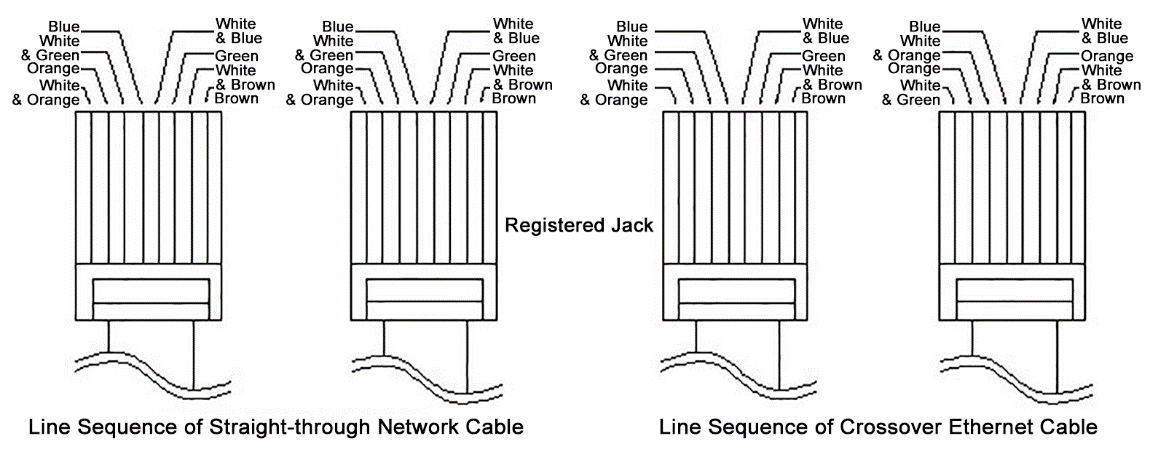 Blue
White & Green
Orange
White & Orange

White & Blue
Green
White & Brown
Brown

Blue
White & Green
Orange
White & Orange

White & Blue
Green
White & Brown
Brown

Blue
White & Green
Orange
White & Orange

White & Blue
Green
White & Brown
Brown

Blue
White & Orange
Orange
White & Green

White & Blue
Orange
White & Brown
Brown

Registered Jack

Line Sequence of Straight-through Network Cable

Line Sequence of Crossover Ethernet Cable